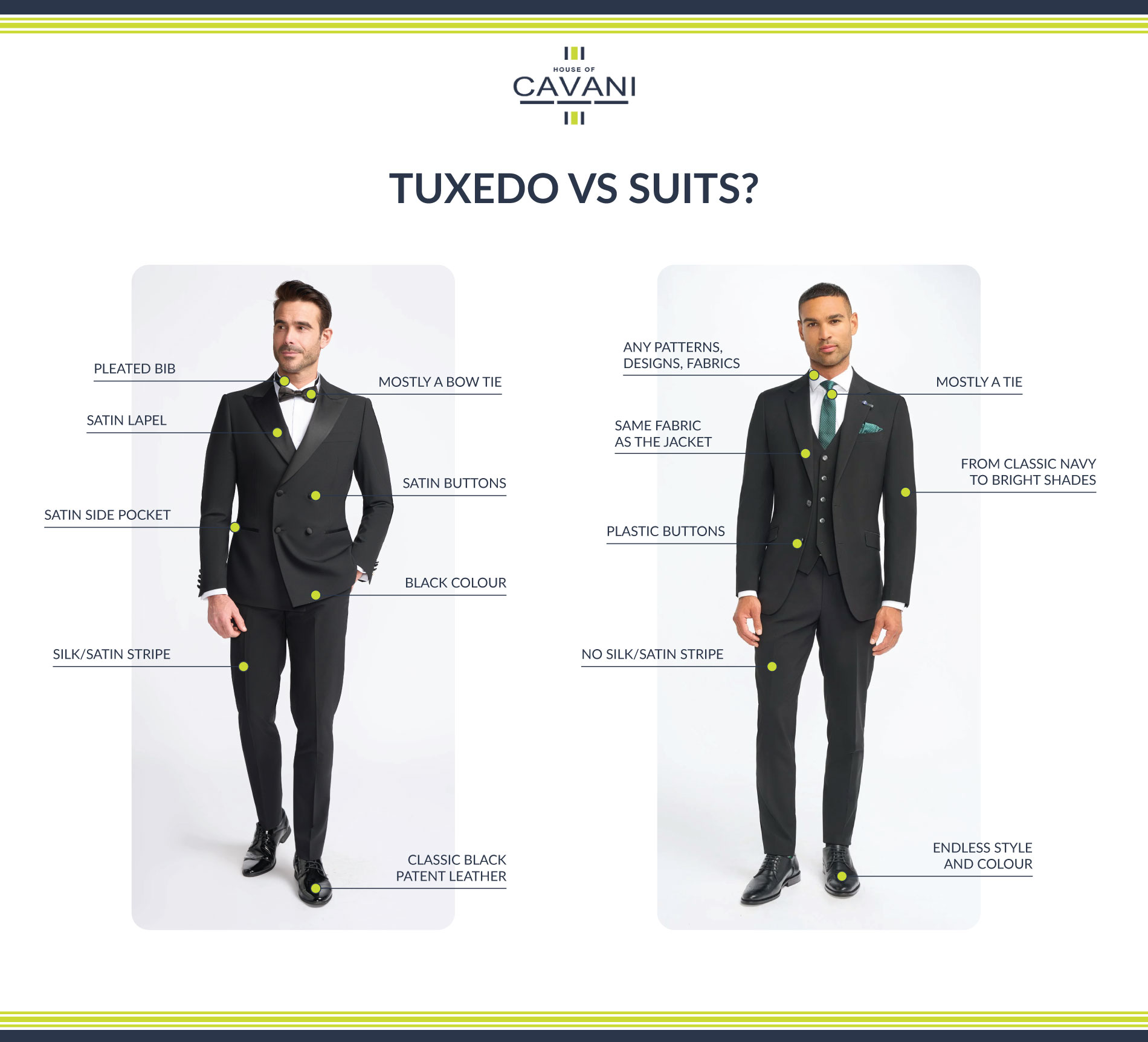 HOUSE OF
CAVANI

TUXEDO VS SUITS?

PLEATED BIB

MOSTLY A BOW TIE

SATIN LAPEL

SATIN BUTTONS

SATIN SIDE POCKET

BLACK COLOUR

SILK/SATIN STRIPE

CLASSIC BLACK PATENT LEATHER

ANY PATTERNS, DESIGNS, FABRICS

MOSTLY A TIE

SAME FABRIC AS THE JACKET

FROM CLASSIC NAVY TO BRIGHT SHADES

PLASTIC BUTTONS

NO SILK/SATIN STRIPE

ENDLESS STYLE AND COLOUR