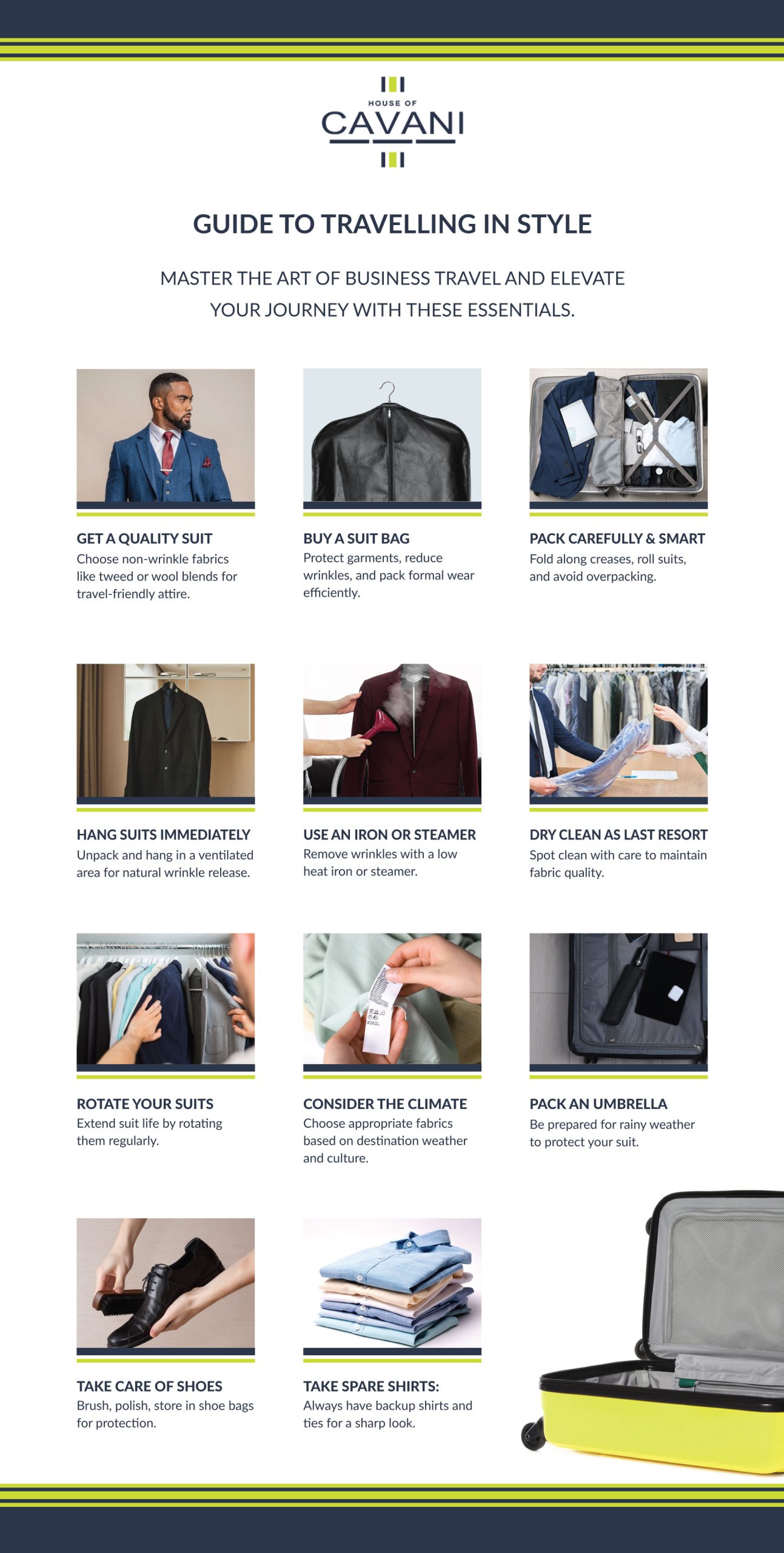 HOUSE OF
CAVANI

GUIDE TO TRAVELLING IN STYLE

MASTER THE ART OF BUSINESS TRAVEL AND ELEVATE YOUR JOURNEY WITH THESE ESSENTIALS.

GET A QUALITY SUIT
Choose non-wrinkle fabrics like tweed or wool blends for travel-friendly attire.

BUY A SUIT BAG
Protect garments, reduce wrinkles, and pack formal wear efficiently.

PACK CAREFULLY & SMART
Fold along creases, roll suits, and avoid overpacking.

HANG SUITS IMMEDIATELY
Unpack and hang in a ventilated area for natural wrinkle release.

USE AN IRON OR STEAMER
Remove wrinkles with a low heat iron or steamer.

DRY CLEAN AS LAST RESORT
Spot clean with care to maintain fabric quality.

ROTATE YOUR SUITS
Extend suit life by rotating them regularly.

CONSIDER THE CLIMATE
Choose appropriate fabrics based on destination weather and culture.

PACK AN UMBRELLA
Be prepared for rainy weather to protect your suit.

TAKE CARE OF SHOES
Brush, polish, store in shoe bags for protection.

TAKE SPARE SHIRTS:
Always have backup shirts and ties for a sharp look.